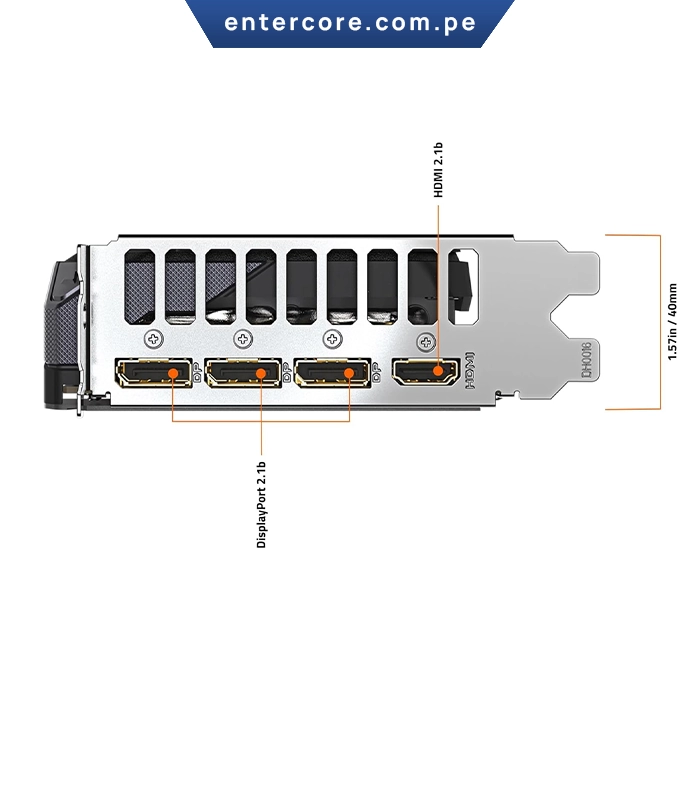 entercore.com.pe

HDMI 2.1b

1.57in / 40mm

DP DP DP HDMI

DH0016

DisplayPort 2.1b